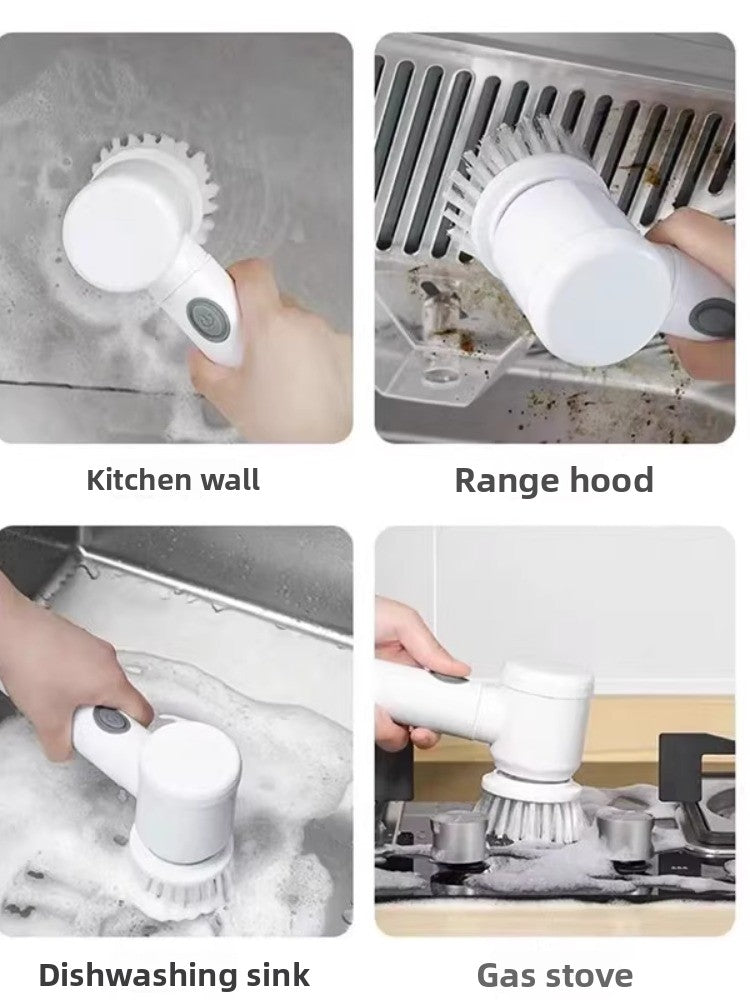 Kitchen wall

Range hood

Dishwashing sink

Gas stove